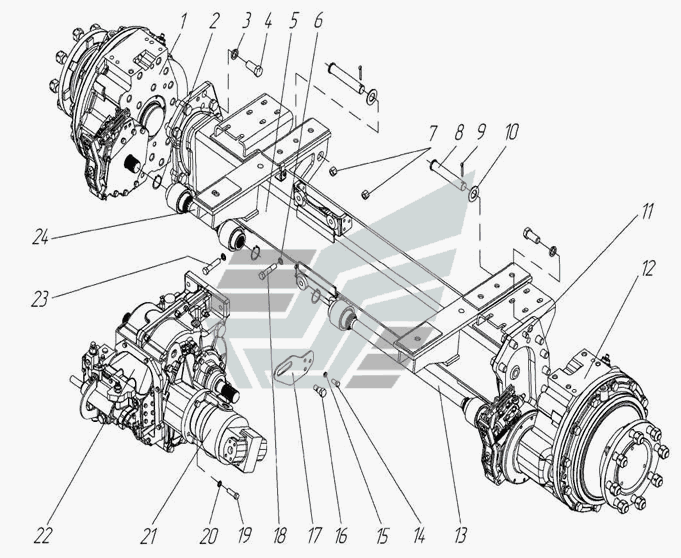 1 2 3 4 5 6
7 8 9 10
11
12
24
23
22 21 20 19 18 17 16 15 14 13